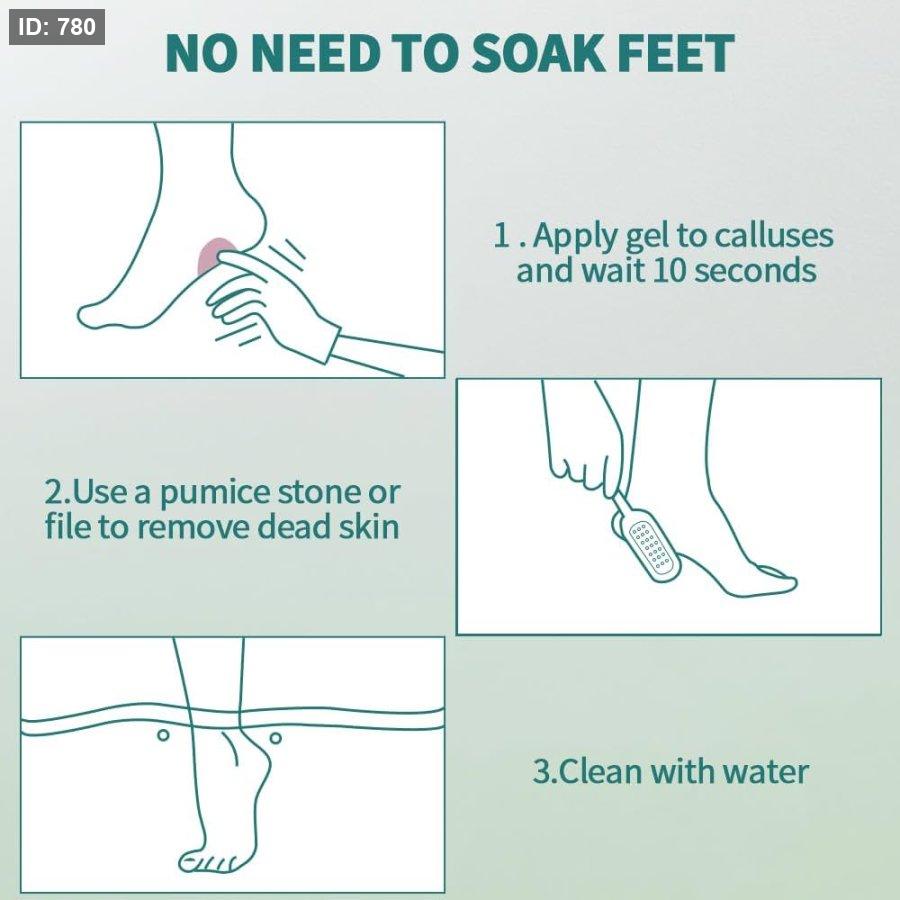 ID: 780

NO NEED TO SOAK FEET

1 . Apply gel to calluses and wait 10 seconds

2.Use a pumice stone or file to remove dead skin

3.Clean with water